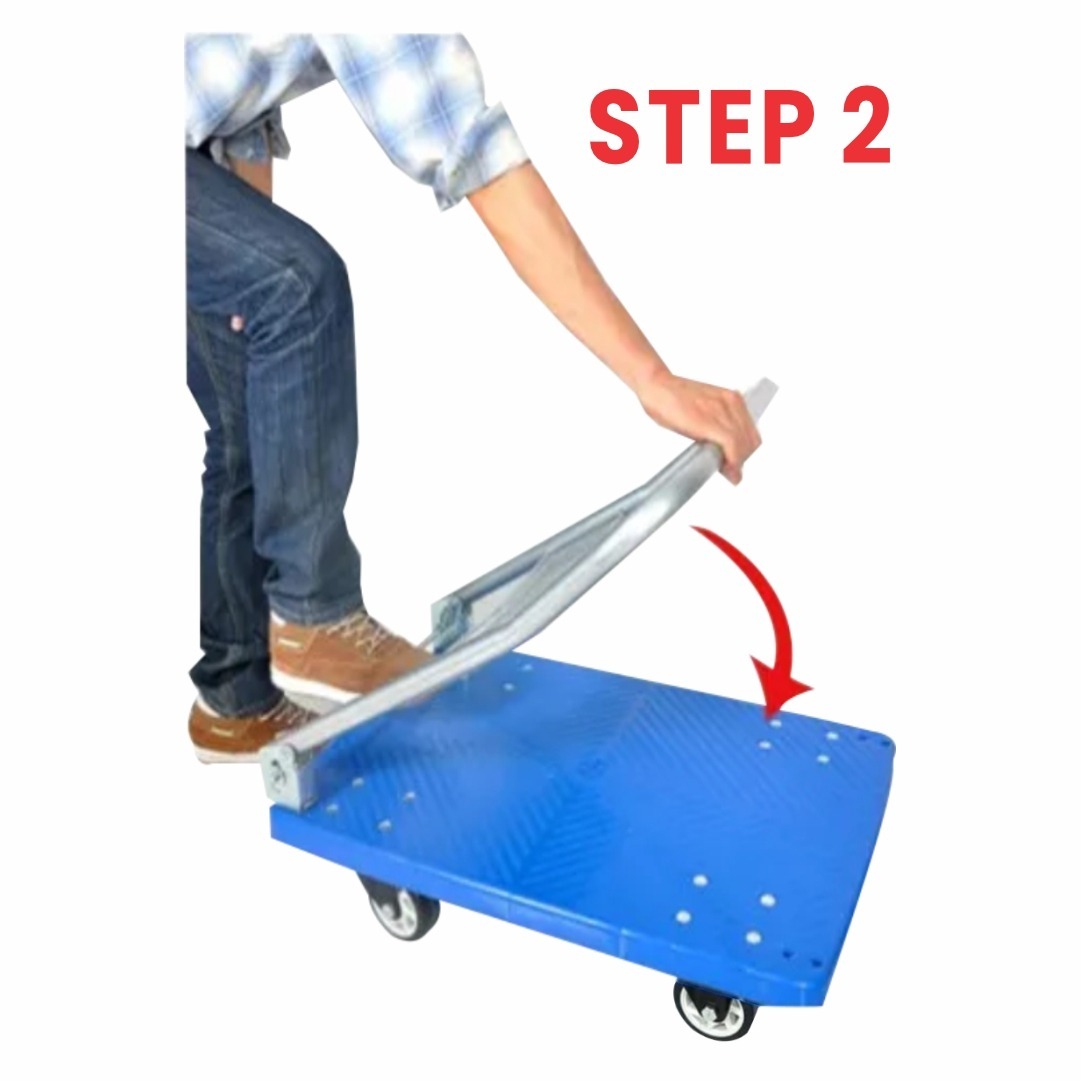 STEP 2